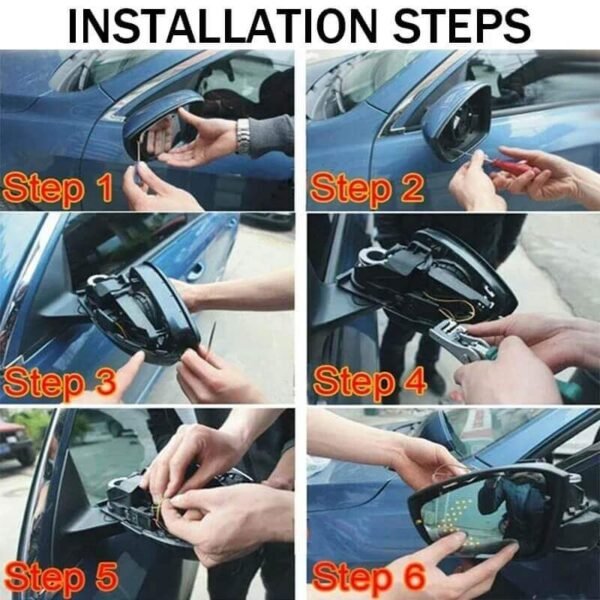 INSTALLATION STEPS

Step 1

Step 2

Step 3

Step 4

Step 5

Step 6