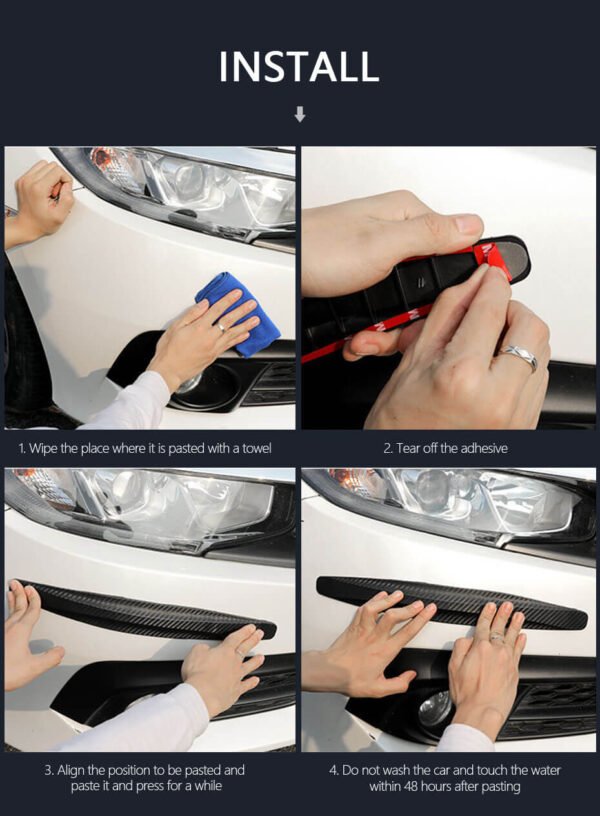 INSTALL

1. Wipe the place where it is pasted with a towel

2. Tear off the adhesive

3. Align the position to be pasted and paste it and press for a while

4. Do not wash the car and touch the water within 48 hours after pasting