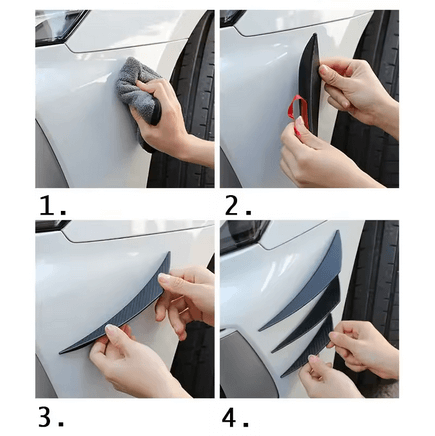 1.

2.

3.

4.