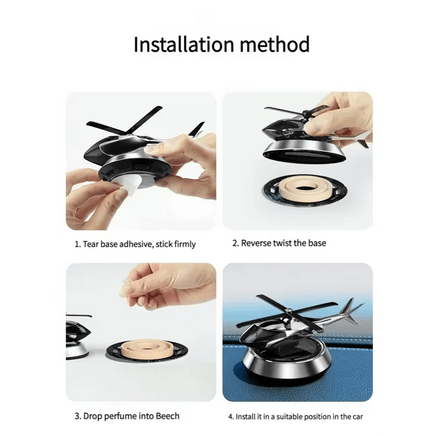 Installation method

1. Tear base adhesive, stick firmly

2. Reverse twist the base

3. Drop perfume into Beech

4. Install it in a suitable position in the car