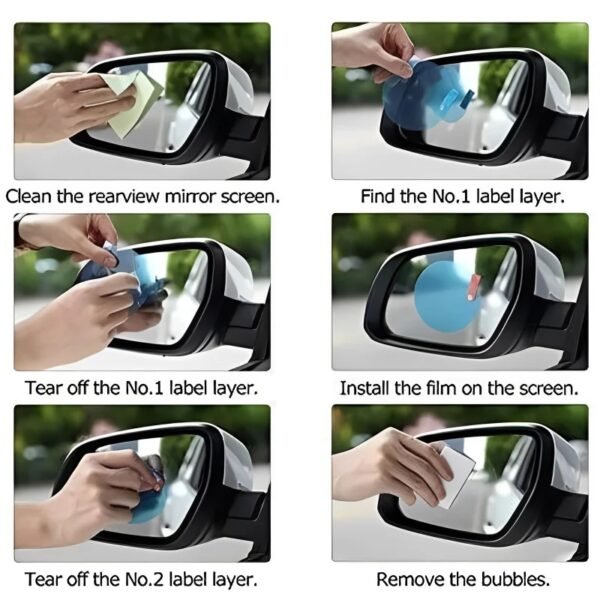 Clean the rearview mirror screen.

Find the No.1 label layer.

Tear off the No.1 label layer.

Install the film on the screen.

Tear off the No.2 label layer.

Remove the bubbles.